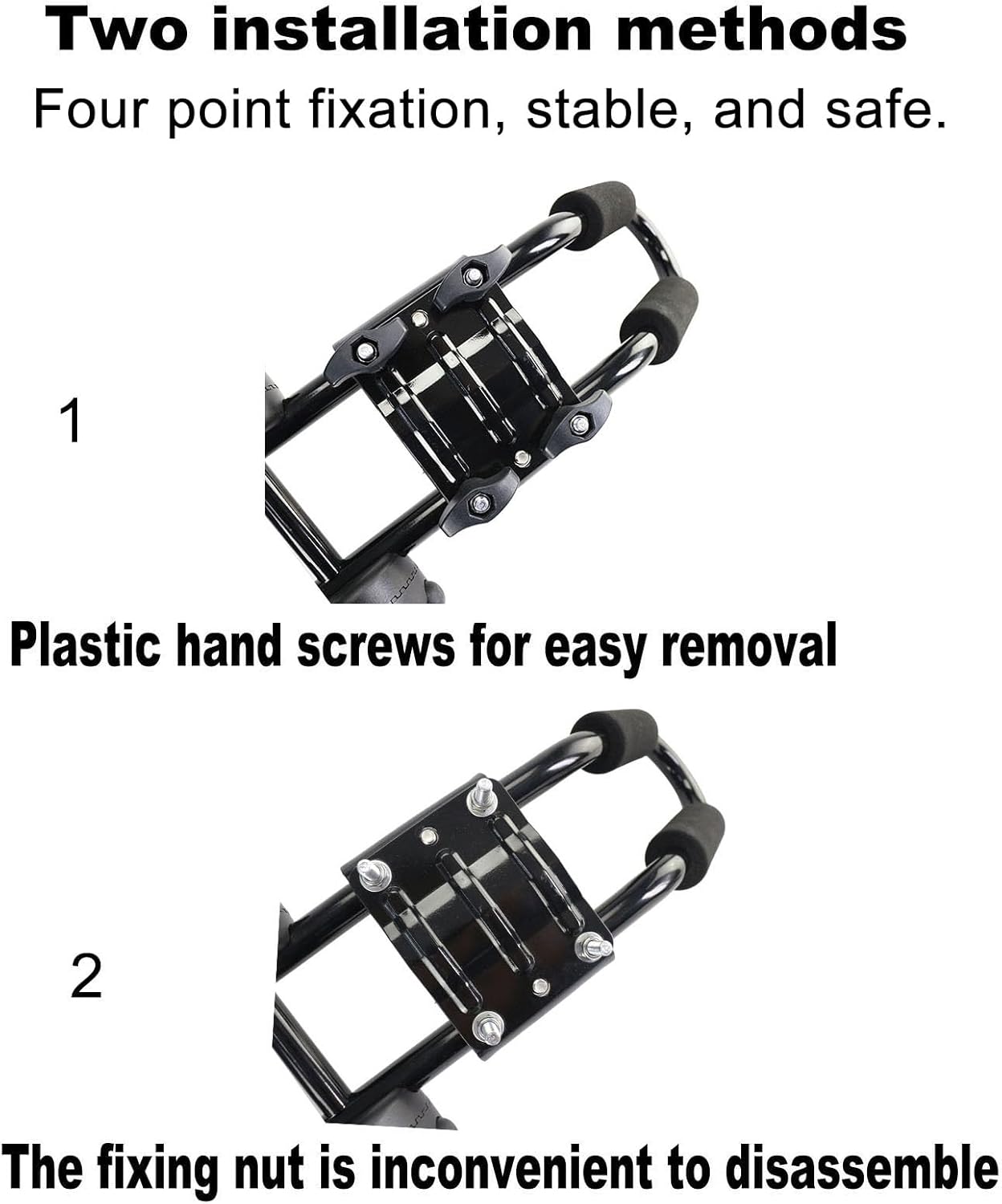 Two installation methods

Four point fixation, stable, and safe.

1

Plastic hand screws for easy removal

2

The fixing nut is inconvenient to disassemble