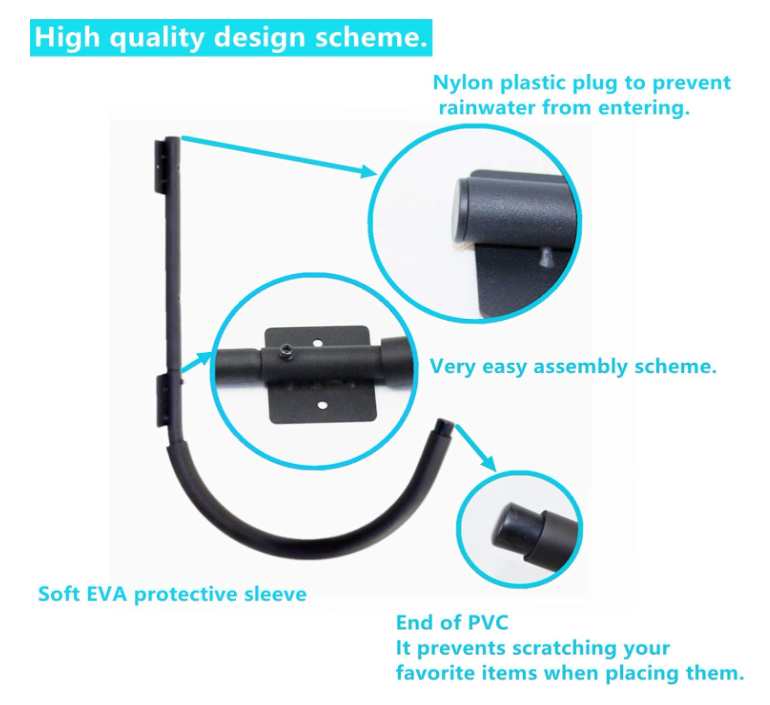 High quality design scheme.

Nylon plastic plug to prevent rainwater from entering.

Very easy assembly scheme.

Soft EVA protective sleeve

End of PVC
It prevents scratching your favorite items when placing them.